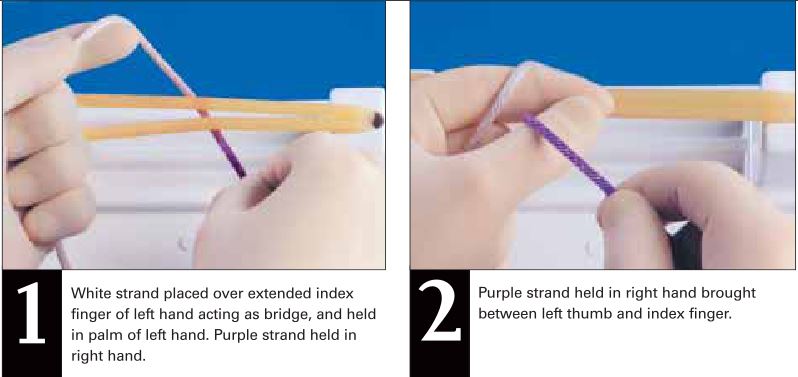 1

White strand placed over extended index finger of left hand acting as bridge, and held in palm of left hand. Purple strand held in right hand.

2

Purple strand held in right hand brought between left thumb and index finger.