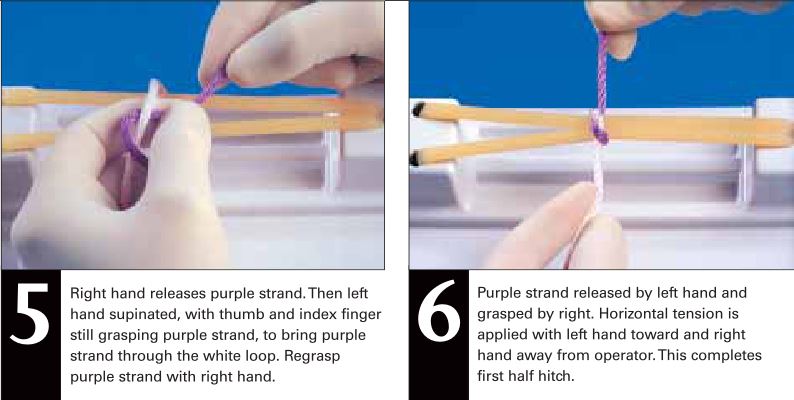 5

Right hand releases purple strand. Then left hand supinated, with thumb and index finger still grasping purple strand, to bring purple strand through the white loop. Regrasp purple strand with right hand.

6

Purple strand released by left hand and grasped by right. Horizontal tension is applied with left hand toward and right hand away from operator. This completes first half hitch.