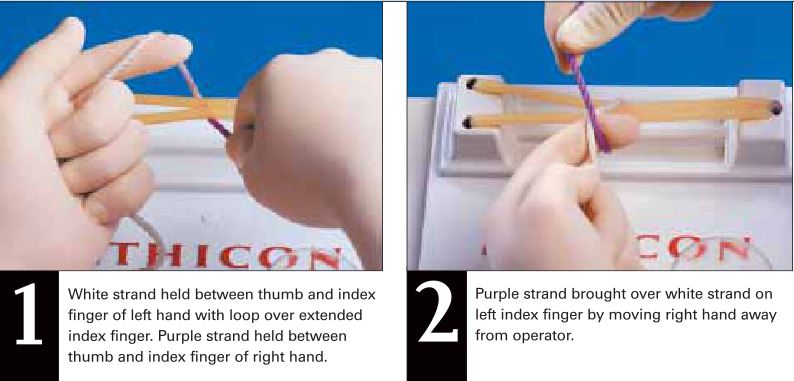 THICON

1

White strand held between thumb and index finger of left hand with loop over extended index finger. Purple strand held between thumb and index finger of right hand.

CON

2

Purple strand brought over white strand on left index finger by moving right hand away from operator.