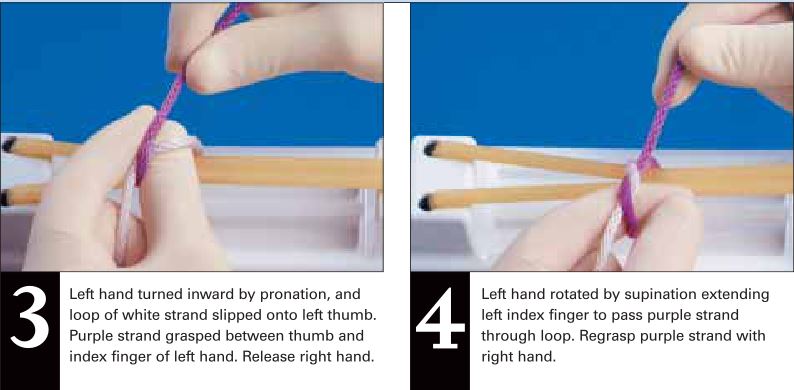 3

Left hand turned inward by pronation, and loop of white strand slipped onto left thumb. Purple strand grasped between thumb and index finger of left hand. Release right hand.

4

Left hand rotated by supination extending left index finger to pass purple strand through loop. Regrasp purple strand with right hand.