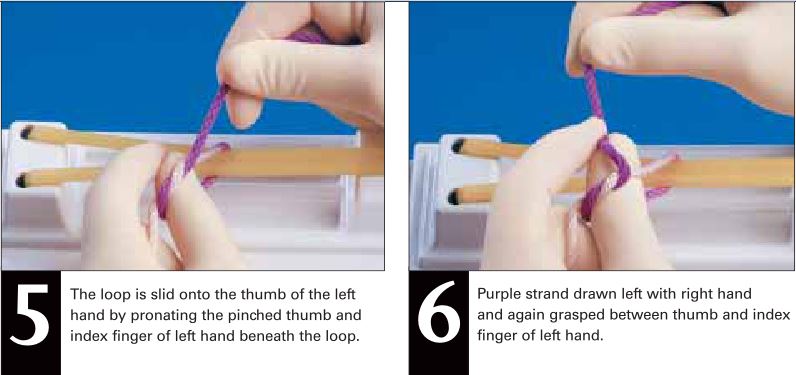 5

The loop is slid onto the thumb of the left hand by pronating the pinched thumb and index finger of left hand beneath the loop.

6

Purple strand drawn left with right hand and again grasped between thumb and index finger of left hand.