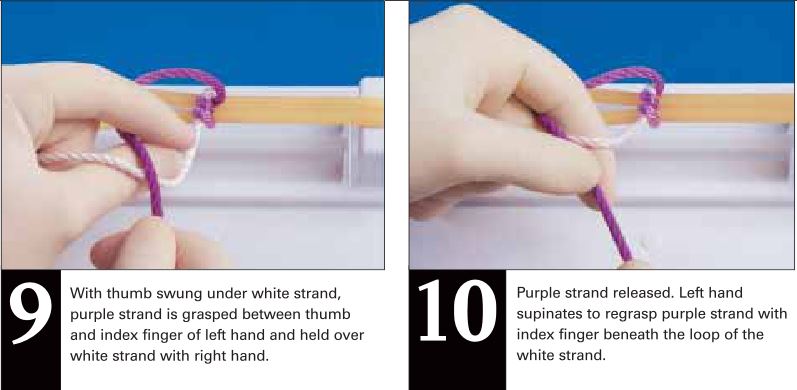 9

With thumb swung under white strand, purple strand is grasped between thumb and index finger of left hand and held over white strand with right hand.

10

Purple strand released. Left hand supinates to regrasp purple strand with index finger beneath the loop of the white strand.