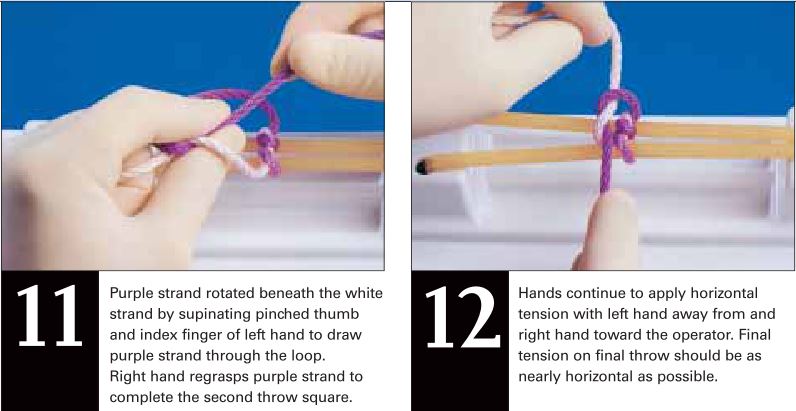 11

Purple strand rotated beneath the white strand by supinating pinched thumb and index finger of left hand to draw purple strand through the loop.
Right hand regrasps purple strand to complete the second throw square.

12

Hands continue to apply horizontal tension with left hand away from and right hand toward the operator. Final tension on final throw should be as nearly horizontal as possible.