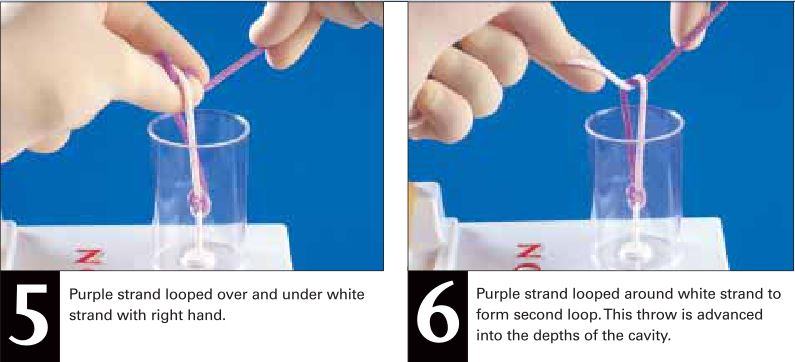 5 Purple strand looped over and under white strand with right hand.

6 Purple strand looped around white strand to form second loop. This throw is advanced into the depths of the cavity.