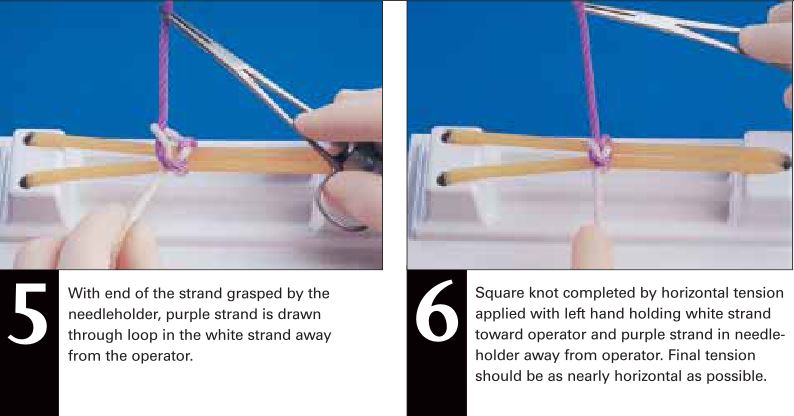 5

With end of the strand grasped by the needleholder, purple strand is drawn through loop in the white strand away from the operator.

6

Square knot completed by horizontal tension applied with left hand holding white strand toward operator and purple strand in needleholder away from operator. Final tension should be as nearly horizontal as possible.